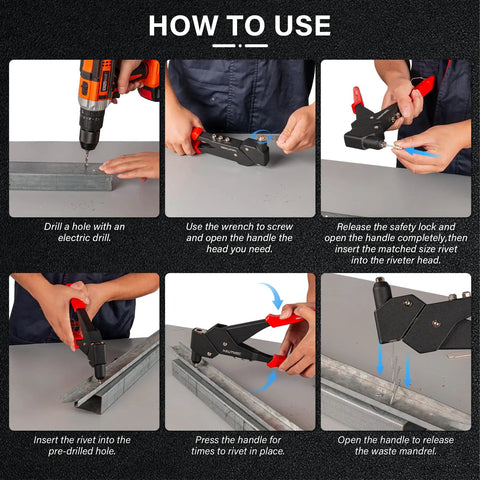 HOW TO USE

Drill a hole with an electric drill.

Use the wrench to screw and open the handle the head you need.

Release the safety lock and open the handle completely,then insert the matched size rivet into the riveter head.

Insert the rivet into the pre-drilled hole.

Press the handle for times to rivet in place.

Open the handle to release the waste mandrel.