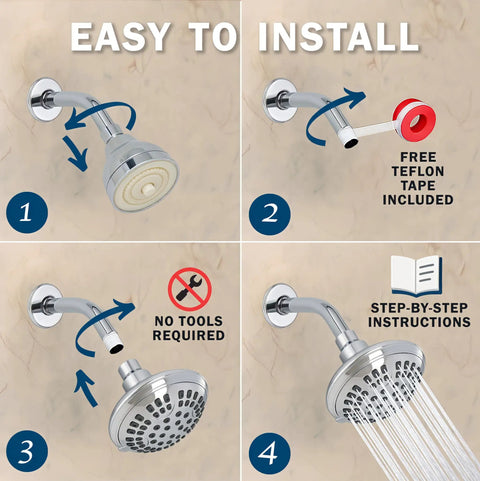 EASY TO INSTALL

1

FREE TEFLON TAPE INCLUDED

2

NO TOOLS REQUIRED

3

STEP-BY-STEP INSTRUCTIONS

4