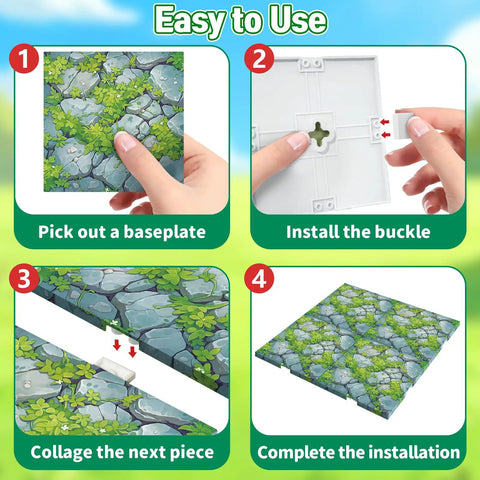 Easy to Use

1

Pick out a baseplate

2

Install the buckle

3

Collage the next piece

4

Complete the installation