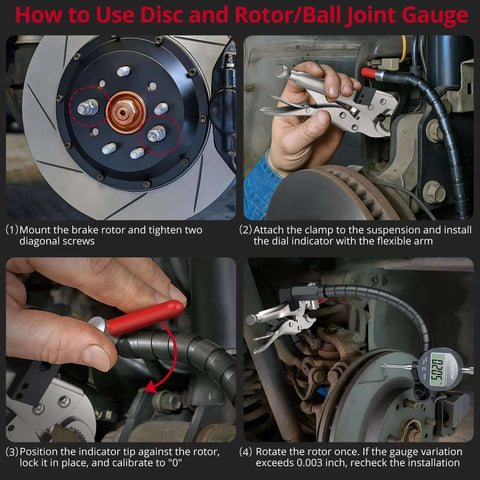 How to Use Disc and Rotor/Ball Joint Gauge

(1) Mount the brake rotor and tighten two diagonal screws

(2) Attach the clamp to the suspension and install the dial indicator with the flexible arm

(3) Position the indicator tip against the rotor, lock it in place, and calibrate to "0"

0.205

(4) Rotate the rotor once. If the gauge variation exceeds 0.003 inch, recheck the installation