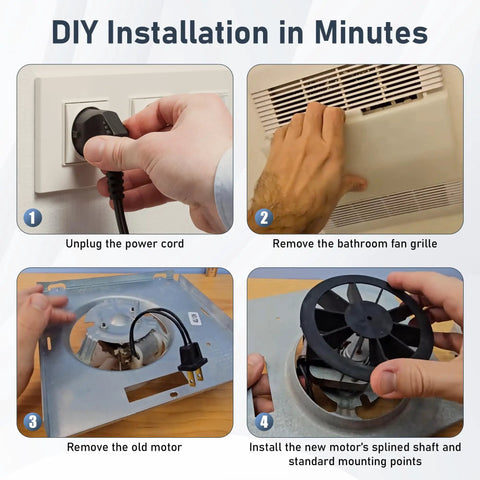 DIY Installation in Minutes

1
Unplug the power cord

2
Remove the bathroom fan grille

3
Remove the old motor

4
Install the new motor's splined shaft and standard mounting points