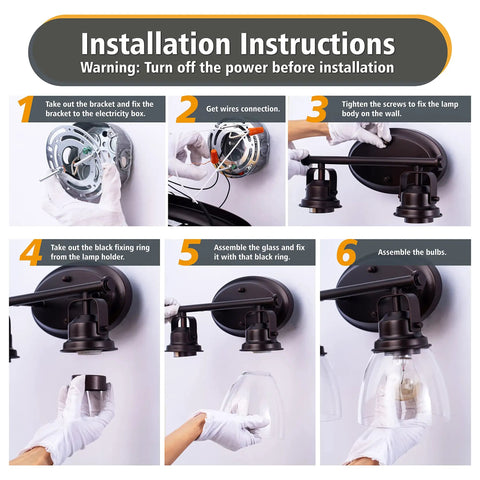 Installation Instructions
Warning: Turn off the power before installation

1 Take out the bracket and fix the bracket to the electricity box.

2 Get wires connection.

3 Tighten the screws to fix the lamp body on the wall.

4 Take out the black fixing ring from the lamp holder.

5 Assemble the glass and fix it with that black ring.

6 Assemble the bulbs.