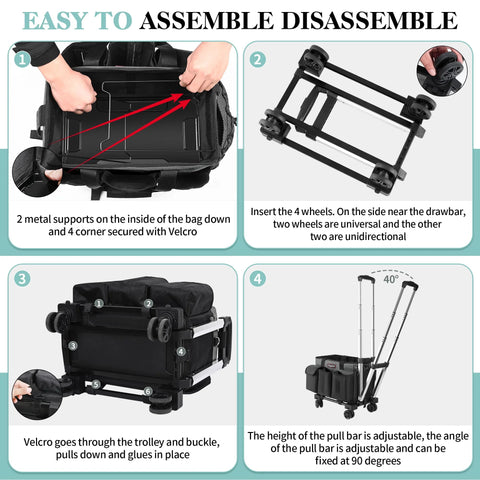 EASY TO ASSEMBLE DISASSEMBLE

1

2 metal supports on the inside of the bag down and 4 corner secured with Velcro

2

Insert the 4 wheels. On the side near the drawbar, two wheels are universal and the other two are unidirectional

3

1 2 3 4 5 6

Velcro goes through the trolley and buckle, pulls down and glues in place

4

40°

The height of the pull bar is adjustable, the angle of the pull bar is adjustable and can be fixed at 90 degrees