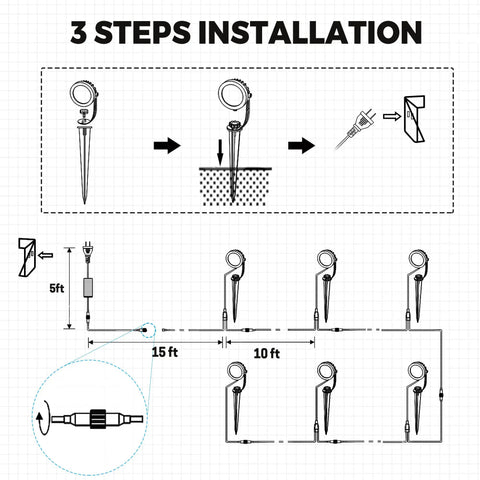 3 STEPS INSTALLATION

5ft

15 ft

10 ft