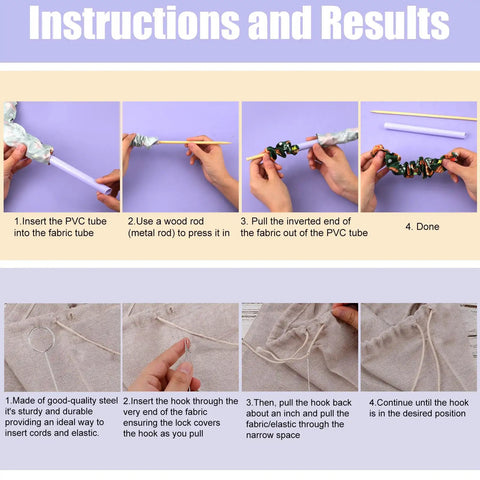 Instructions and Results

1.Insert the PVC tube into the fabric tube

2.Use a wood rod (metal rod) to press it in

3. Pull the inverted end of the fabric out of the PVC tube

4. Done

1.Made of good-quality steel it's sturdy and durable providing an ideal way to insert cords and elastic.

2.Insert the hook through the very end of the fabric ensuring the lock covers the hook as you pull

3.Then, pull the hook back about an inch and pull the fabric/elastic through the narrow space

4.Continue until the hook is in the desired position