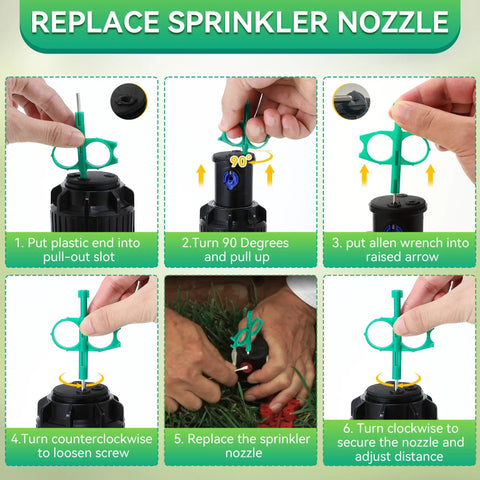 REPLACE SPRINKLER NOZZLE

1. Put plastic end into pull-out slot

90°

2.Turn 90 Degrees and pull up

3. put allen wrench into raised arrow

4.Turn counterclockwise to loosen screw

5. Replace the sprinkler nozzle

6. Turn clockwise to secure the nozzle and adjust distance