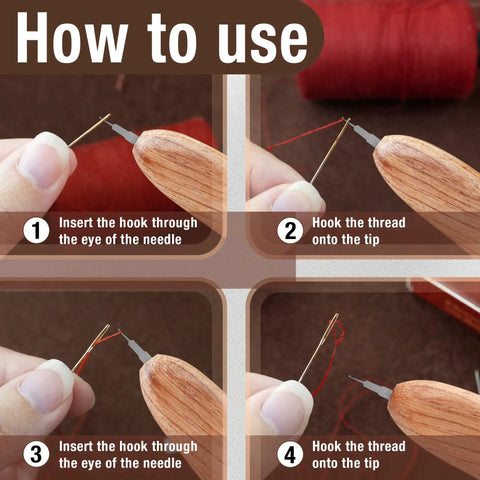 How to use

1 Insert the hook through the eye of the needle

2 Hook the thread onto the tip

3 Insert the hook through the eye of the needle

4 Hook the thread onto the tip