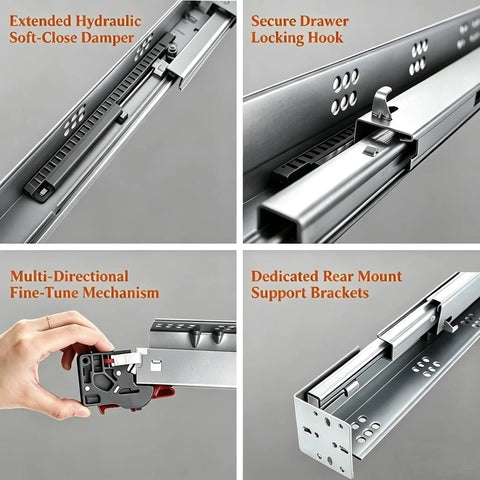 Extended Hydraulic Soft-Close Damper

Secure Drawer Locking Hook

Multi-Directional Fine-Tune Mechanism

Dedicated Rear Mount Support Brackets