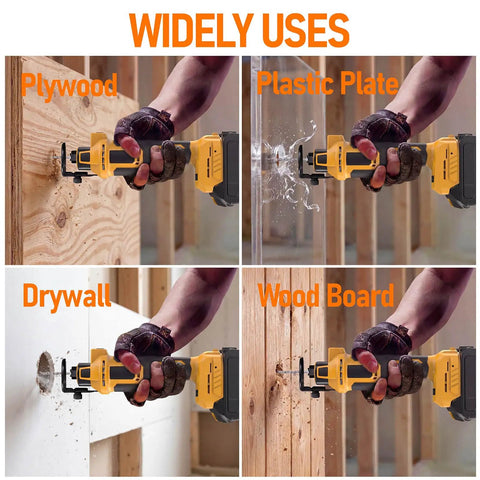 WIDELY USES

Plywood

Plastic Plate

Drywall

Wood Board