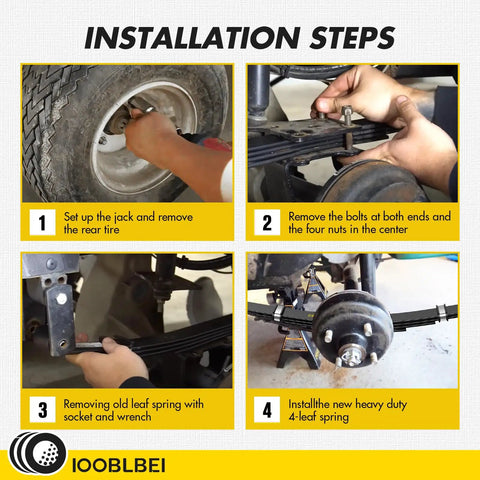 INSTALLATION STEPS

1 Set up the jack and remove the rear tire

2 Remove the bolts at both ends and the four nuts in the center

3 Removing old leaf spring with socket and wrench

4 Installthe new heavy duty 4-leaf spring

IOOBLBEI