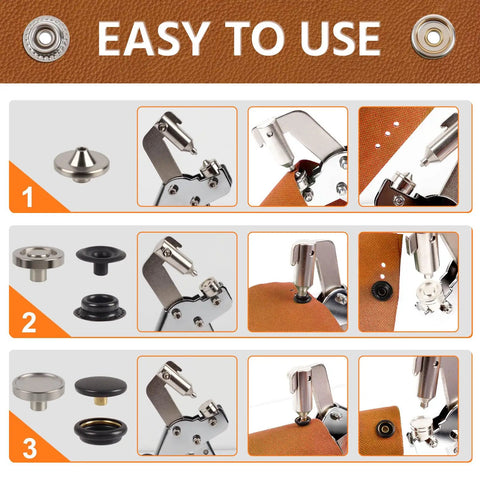 EASY TO USE

1

2

3