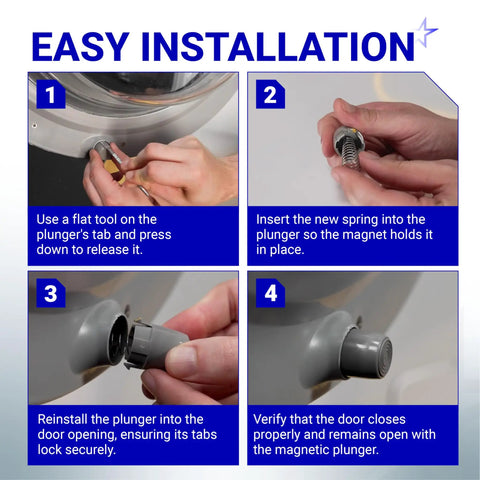 EASY INSTALLATION

1

Use a flat tool on the plunger's tab and press down to release it.

2

Insert the new spring into the plunger so the magnet holds it in place.

3

Reinstall the plunger into the door opening, ensuring its tabs lock securely.

4

Verify that the door closes properly and remains open with the magnetic plunger.