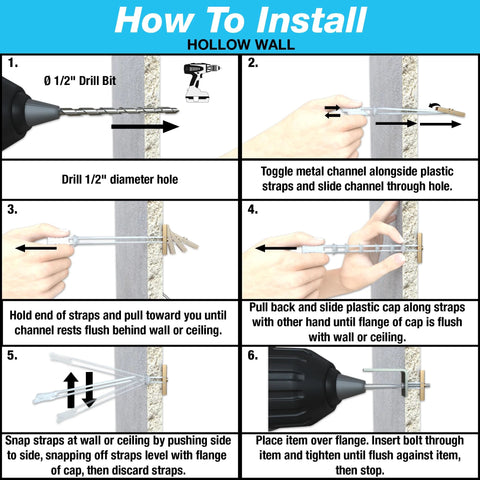 How To Install

HOLLOW WALL

1.

Ø 1/2" Drill Bit

Drill 1/2" diameter hole

2.

Toggle metal channel alongside plastic straps and slide channel through hole.

3.

Hold end of straps and pull toward you until channel rests flush behind wall or ceiling.

4.

Pull back and slide plastic cap along straps with other hand until flange of cap is flush with wall or ceiling.

5.

Snap straps at wall or ceiling by pushing side to side, snapping off straps level with flange of cap, then discard straps.

6.

Place item over flange. Insert bolt through item and tighten until flush against item, then stop.