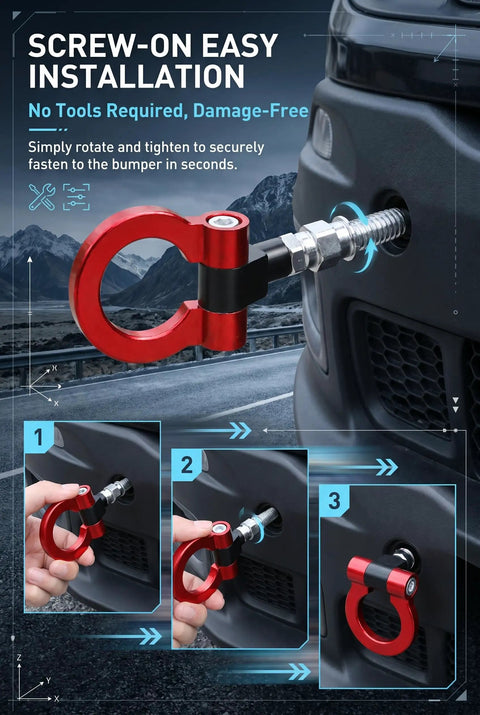 SCREW-ON EASY INSTALLATION

No Tools Required, Damage-Free

Simply rotate and tighten to securely fasten to the bumper in seconds.

Y
X

1

2

3

Z
Y
X