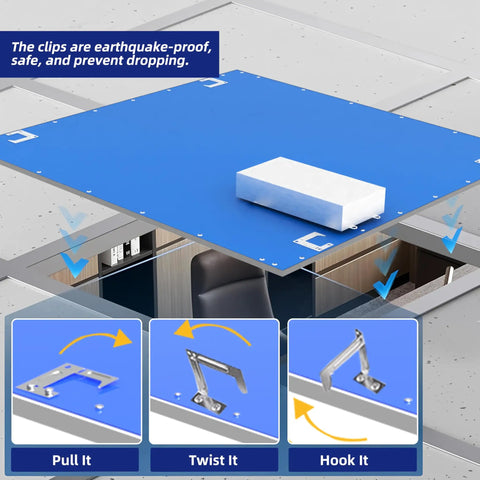 The clips are earthquake-proof, safe, and prevent dropping.

Pull It

Twist It

Hook It