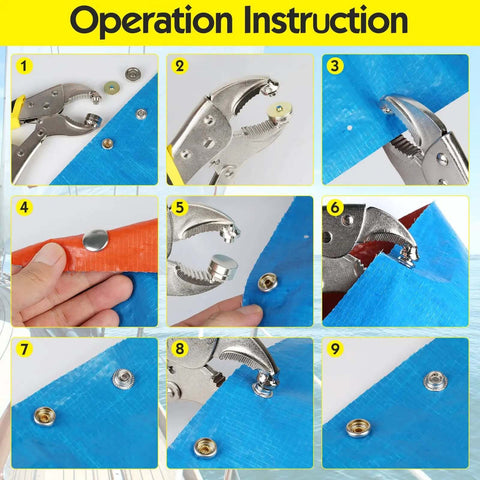 Operation Instruction

1

2

3

4

5

6

7

8

9