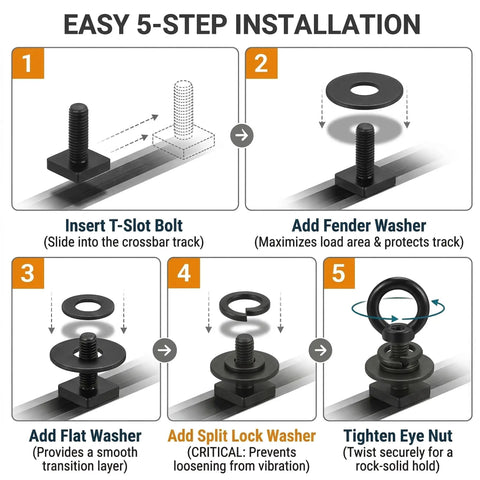 EASY 5-STEP INSTALLATION

1

Insert T-Slot Bolt
(Slide into the crossbar track)

2

Add Fender Washer
(Maximizes load area & protects track)

3

Add Flat Washer
(Provides a smooth transition layer)

4

Add Split Lock Washer
(CRITICAL: Prevents loosening from vibration)

5

Tighten Eye Nut
(Twist securely for a rock-solid hold)