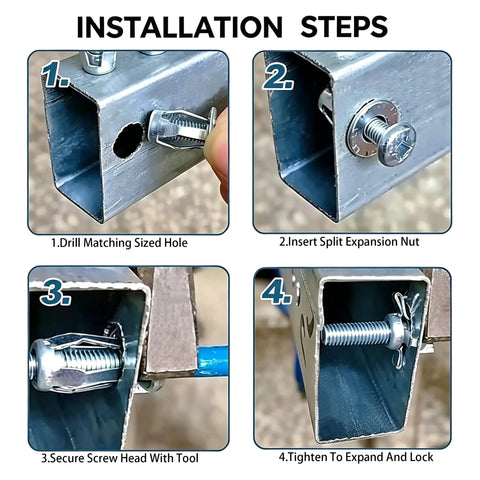 INSTALLATION STEPS

1.

1.Drill Matching Sized Hole

2.

2.Insert Split Expansion Nut

3.

3.Secure Screw Head With Tool

4.

4.Tighten To Expand And Lock