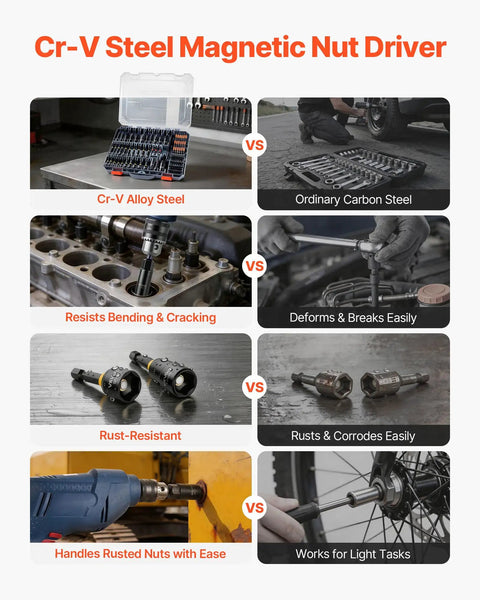 Cr-V Steel Magnetic Nut Driver

Cr-V Alloy Steel

VS

Ordinary Carbon Steel

Resists Bending & Cracking

VS

Deforms & Breaks Easily

Rust-Resistant

VS

Rusts & Corrodes Easily

Handles Rusted Nuts with Ease

VS

Works for Light Tasks