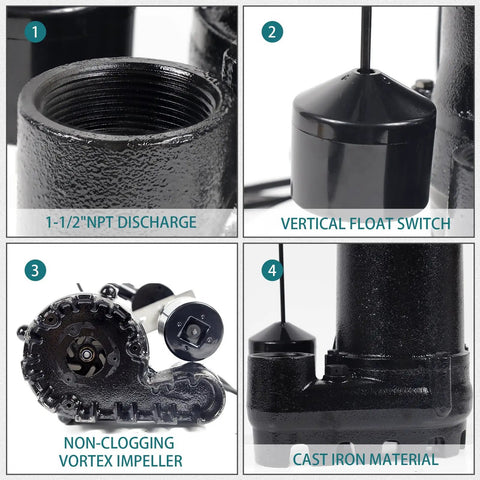 1

1-1/2"NPT DISCHARGE

2

VERTICAL FLOAT SWITCH

3

NON-CLOGGING VORTEX IMPELLER

4

CAST IRON MATERIAL