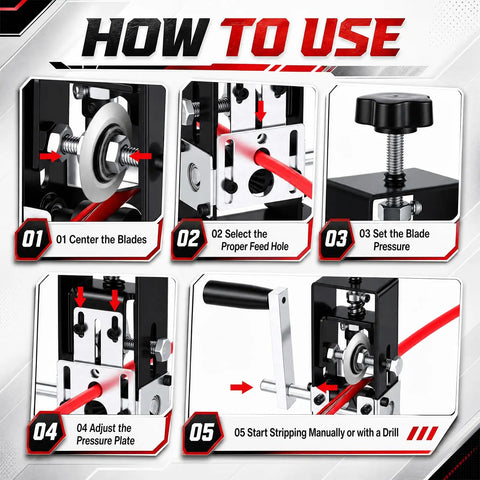 HOW TO USE

01

01 Center the Blades

02

02 Select the Proper Feed Hole

03

03 Set the Blade Pressure

04

04 Adjust the Pressure Plate

05

05 Start Stripping Manually or with a Drill