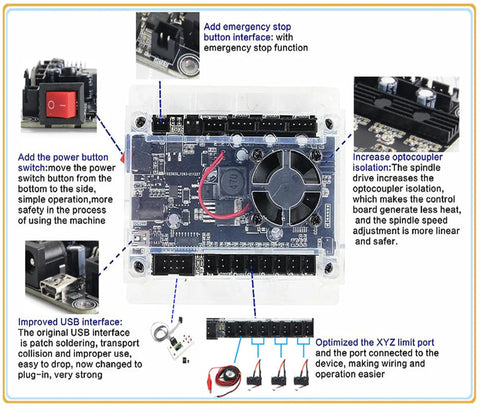 Add emergency stop button interface: with emergency stop function

Add the power button switch:move the power switch button from the bottom to the side, simple operation,more safety in the process of using the machine

Increase optocoupler isolation:The spindle drive increases the optocoupler isolation, which makes the control board generate less heat, and the spindle speed adjustment is more linear and safer.

Improved USB interface: The original USB interface is patch soldering, transport collision and improper use, easy to drop, now changed to plug-in, very strong

Optimized the XYZ limit port and the port connected to the device, making wiring and operation easier