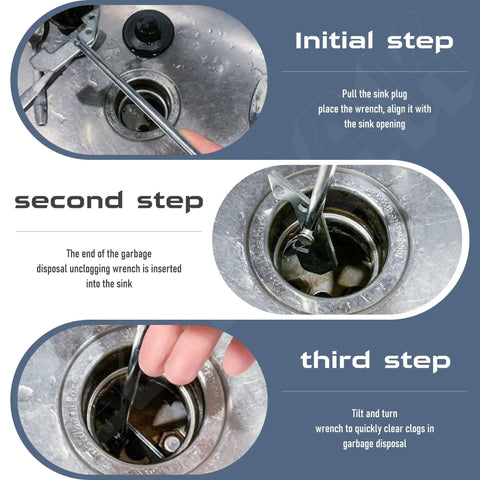 Initial step

Pull the sink plug
place the wrench, align it with
the sink opening

second step

The end of the garbage
disposal unclogging wrench is inserted
into the sink

third step

Tilt and turn
wrench to quickly clear clogs in
garbage disposal