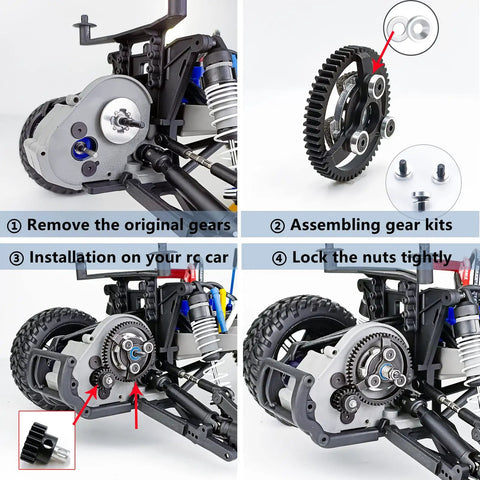 ① Remove the original gears

② Assembling gear kits

③ Installation on your rc car

④ Lock the nuts tightly