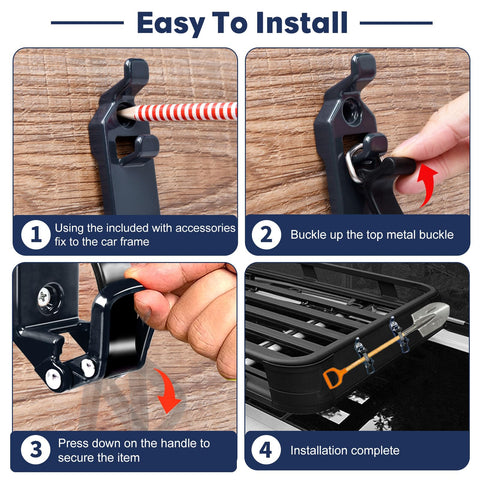 Easy To Install

1 Using the included with accessories fix to the car frame

2 Buckle up the top metal buckle

3 Press down on the handle to secure the item

4 Installation complete