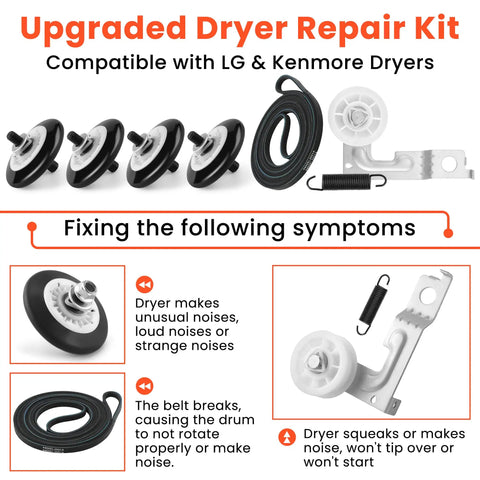 Upgraded Dryer Repair Kit
Compatible with LG & Kenmore Dryers

Fixing the following symptoms

Dryer makes unusual noises, loud noises or strange noises

The belt breaks, causing the drum to not rotate properly or make noise.

Dryer squeaks or makes noise, won't tip over or won't start