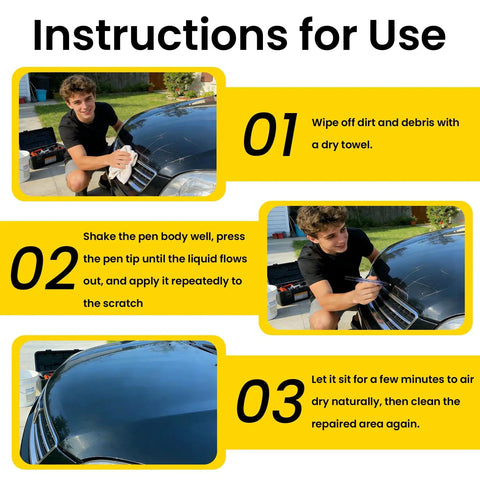 Instructions for Use

01 Wipe off dirt and debris with a dry towel.

02 Shake the pen body well, press the pen tip until the liquid flows out, and apply it repeatedly to the scratch

03 Let it sit for a few minutes to air dry naturally, then clean the repaired area again.