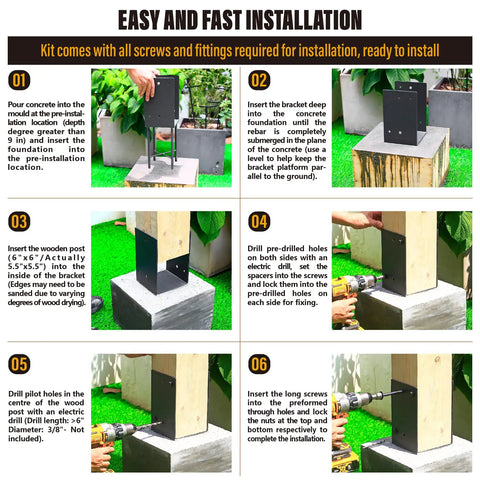 EASY AND FAST INSTALLATION

Kit comes with all screws and fittings required for installation, ready to install

01

Pour concrete into the mould at the pre-installation location (depth degree greater than 9 in) and insert the foundation into the pre-installation location.

02

Insert the bracket deep into the concrete foundation until the rebar is completely submerged in the plane of the concrete (use a level to help keep the bracket platform parallel to the ground).

03

Insert the wooden post (6"x6"/Actually 5.5"x5.5") into the inside of the bracket (Edges may need to be sanded due to varying degrees of wood drying).

04

Drill pre-drilled holes on both sides with an electric drill, set the spacers into the screws and lock them into the pre-drilled holes on each side for fixing.

05

Drill pilot holes in the centre of the wood post with an electric drill (Drill length: >6" Diameter: 3/8"- Not included).

06

Insert the long screws into the preformed through holes and lock the nuts at the top and bottom respectively to complete the installation.