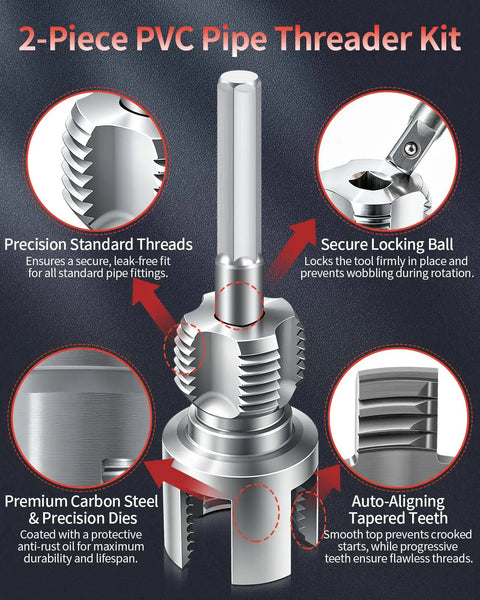 2-Piece PVC Pipe Threader Kit

Precision Standard Threads
Ensures a secure, leak-free fit for all standard pipe fittings.

Secure Locking Ball
Locks the tool firmly in place and prevents wobbling during rotation.

Premium Carbon Steel & Precision Dies
Coated with a protective anti-rust oil for maximum durability and lifespan.

Auto-Aligning Tapered Teeth
Smooth top prevents crooked starts, while progressive teeth ensure flawless threads.