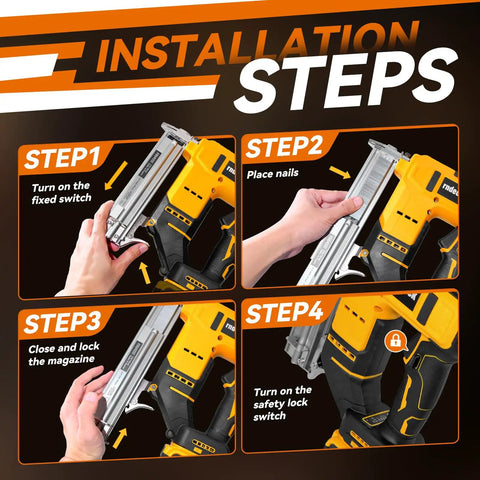 INSTALLATION STEPS

STEP1
Turn on the fixed switch

STEP2
Place nails

STEP3
Close and lock the magazine

STEP4
Turn on the safety lock switch