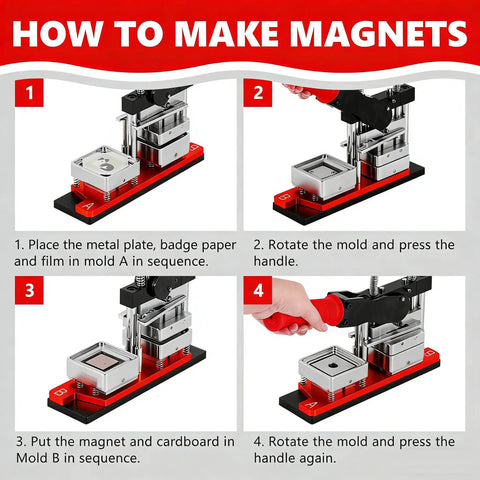 HOW TO MAKE MAGNETS

1

A

1. Place the metal plate, badge paper and film in mold A in sequence.

2

B

2. Rotate the mold and press the handle.

3

B

3. Put the magnet and cardboard in Mold B in sequence.

4

A

4. Rotate the mold and press the handle again.