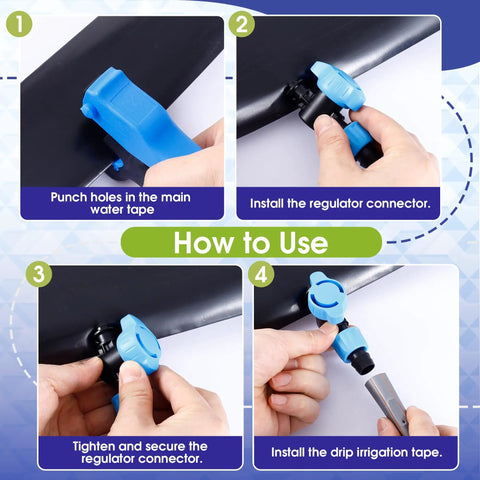 1

Punch holes in the main water tape

2

Install the regulator connector.

How to Use

3

Tighten and secure the regulator connector.

4

Install the drip irrigation tape.