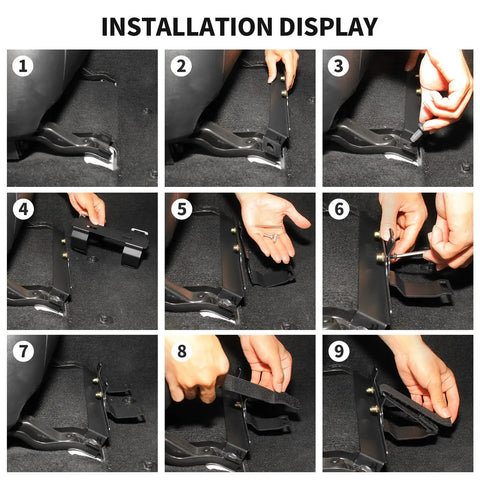 INSTALLATION DISPLAY

1

2

3

4

5

6

7

8

9