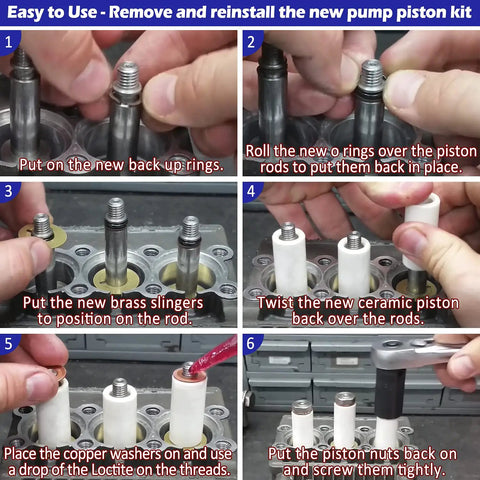 Easy to Use - Remove and reinstall the new pump piston kit

1
Put on the new back up rings.

2
Roll the new o rings over the piston rods to put them back in place.

3
Put the new brass slingers to position on the rod.

4
Twist the new ceramic piston back over the rods.

5
Place the copper washers on and use a drop of the Loctite on the threads.

6
Put the piston nuts back on and screw them tightly.