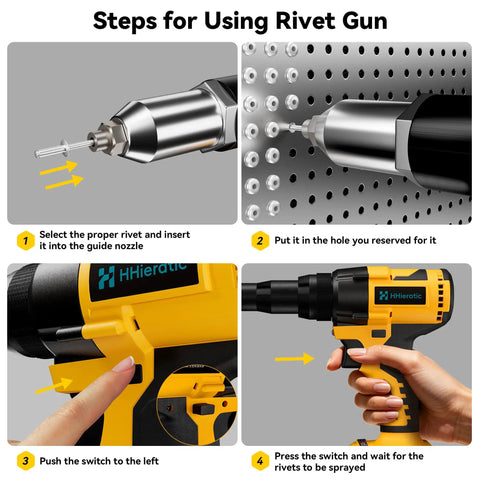 Steps for Using Rivet Gun

1 Select the proper rivet and insert it into the guide nozzle

2 Put it in the hole you reserved for it

HHieratic

HHieratic

3 Push the switch to the left

4 Press the switch and wait for the rivets to be sprayed