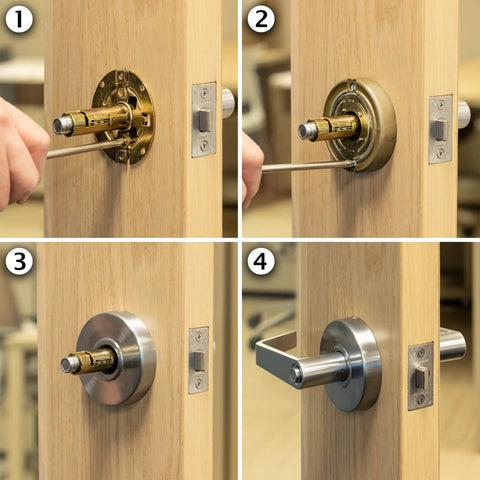 1
2
3
4