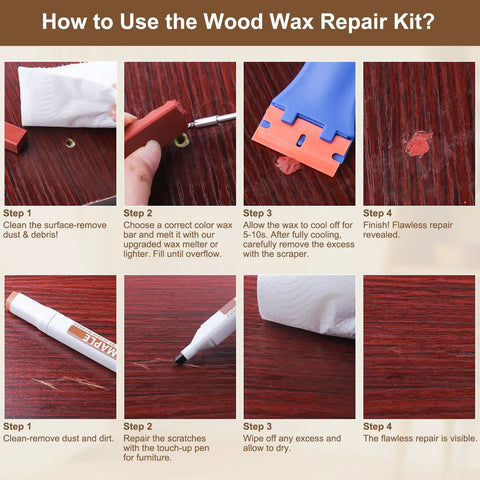 How to Use the Wood Wax Repair Kit?

Step 1
Clean the surface-remove dust & debris!

Step 2
Choose a correct color wax bar and melt it with our upgraded wax melter or lighter. Fill until overflow.

Step 3
Allow the wax to cool off for 5-10s. After fully cooling, carefully remove the excess with the scraper.

Step 4
Finish! Flawless repair revealed.

MAPLE

Step 1
Clean-remove dust and dirt.

Step 2
Repair the scratches with the touch-up pen for furniture.

Step 3
Wipe off any excess and allow to dry.

Step 4
The flawless repair is visible.