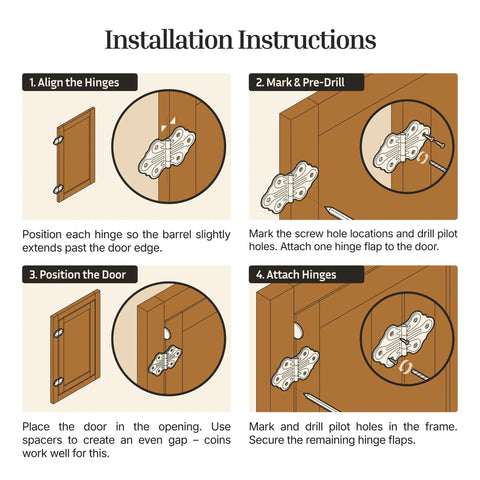 Installation Instructions

1. Align the Hinges

Position each hinge so the barrel slightly extends past the door edge.

2. Mark & Pre-Drill

Mark the screw hole locations and drill pilot holes. Attach one hinge flap to the door.

3. Position the Door

Place the door in the opening. Use spacers to create an even gap – coins work well for this.

4. Attach Hinges

Mark and drill pilot holes in the frame. Secure the remaining hinge flaps.