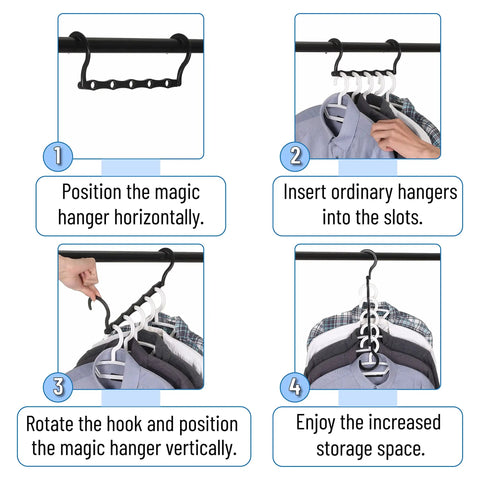 1

Position the magic hanger horizontally.

2

Insert ordinary hangers into the slots.

3

Rotate the hook and position the magic hanger vertically.

4

Enjoy the increased storage space.