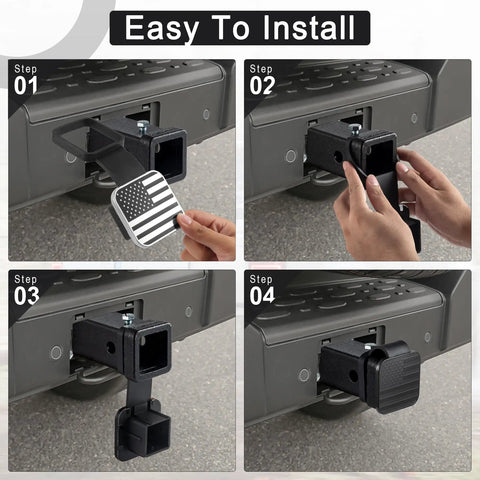 Easy To Install

Step
01

Step
02

Step
03

Step
04