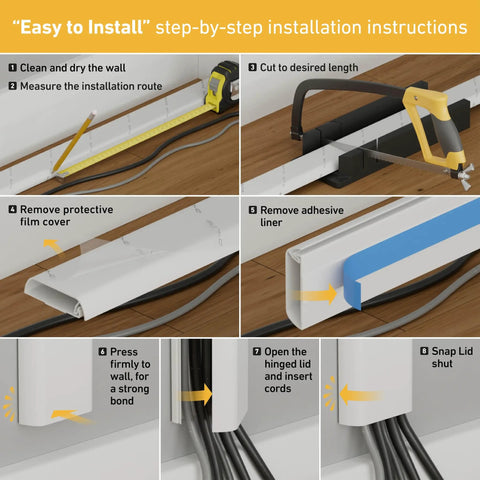 "Easy to Install" step-by-step installation instructions

1 Clean and dry the wall
2 Measure the installation route

3 Cut to desired length

4 Remove protective film cover

5 Remove adhesive liner

6 Press firmly to wall, for a strong bond

7 Open the hinged lid and insert cords

8 Snap Lid shut