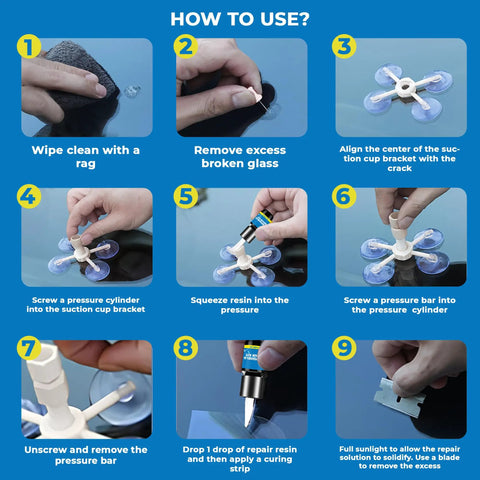 HOW TO USE?

1

Wipe clean with a rag

2

Remove excess broken glass

3

Align the center of the suction cup bracket with the crack

4

Screw a pressure cylinder into the suction cup bracket

5

Squeeze resin into the pressure

6

Screw a pressure bar into the pressure cylinder

7

Unscrew and remove the pressure bar

8

Drop 1 drop of repair resin and then apply a curing strip

9

Full sunlight to allow the repair solution to solidify. Use a blade to remove the excess