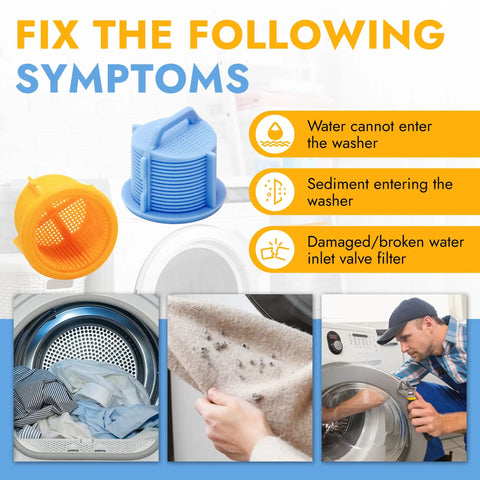 FIX THE FOLLOWING SYMPTOMS

Water cannot enter the washer

Sediment entering the washer

Damaged/broken water inlet valve filter