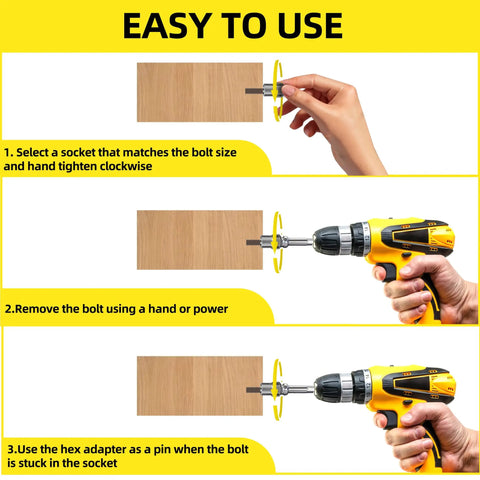 EASY TO USE

1. Select a socket that matches the bolt size and hand tighten clockwise

2.Remove the bolt using a hand or power

3.Use the hex adapter as a pin when the bolt is stuck in the socket