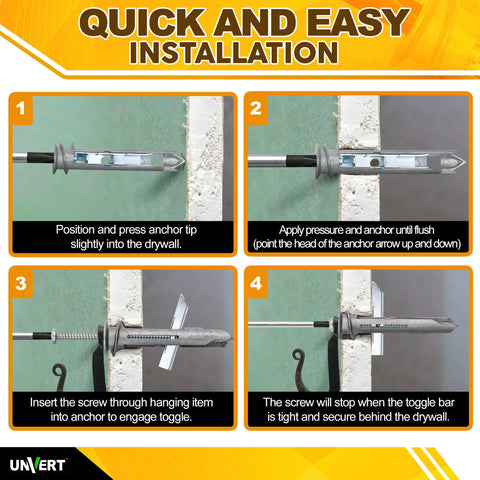 QUICK AND EASY
INSTALLATION

1

Position and press anchor tip slightly into the drywall.

2

Apply pressure and anchor until flush (point the head of the anchor arrow up and down)

3

Insert the screw through hanging item into anchor to engage toggle.

4

The screw will stop when the toggle bar is tight and secure behind the drywall.

UNVERT