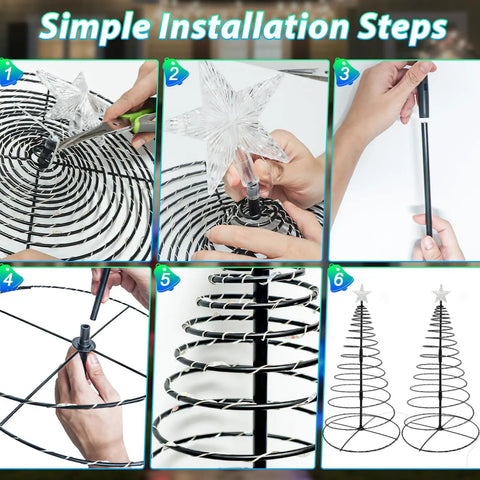 Simple Installation Steps

1

2

3

4

5

6